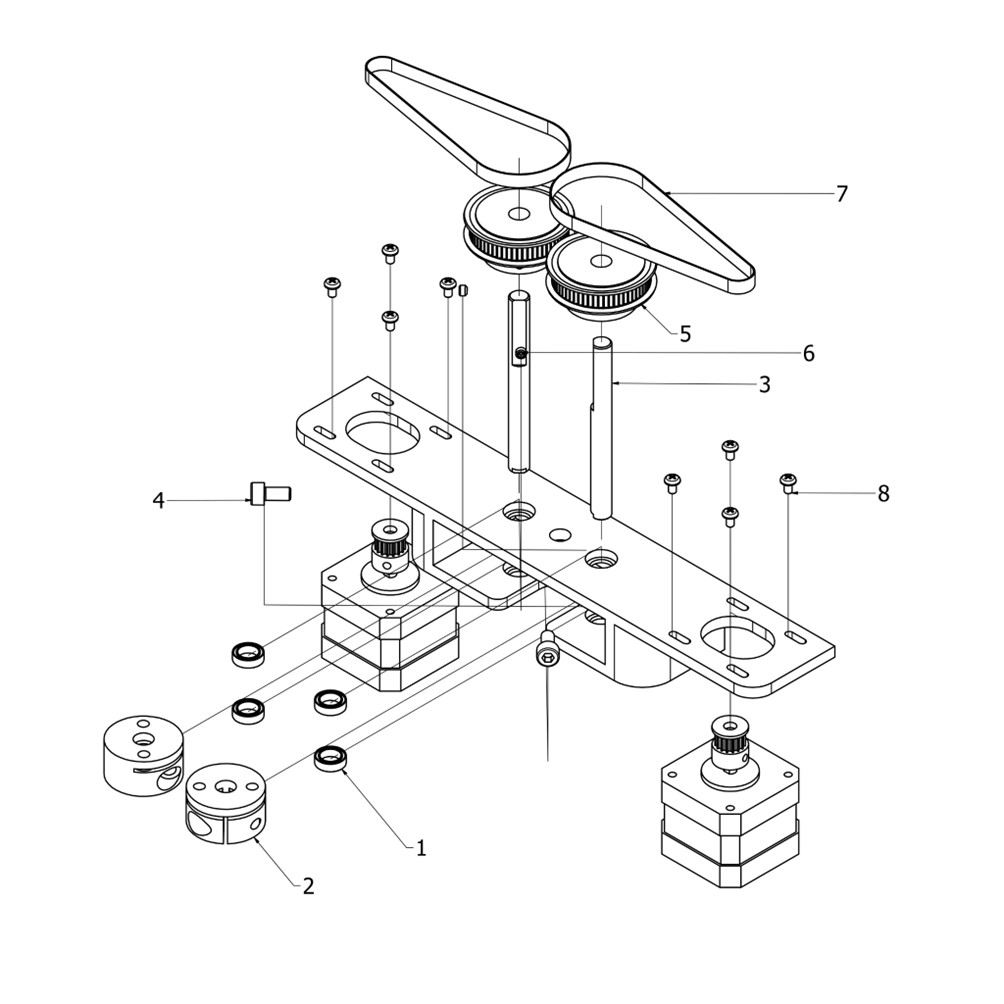 7
5
6
3
4
8
1
2