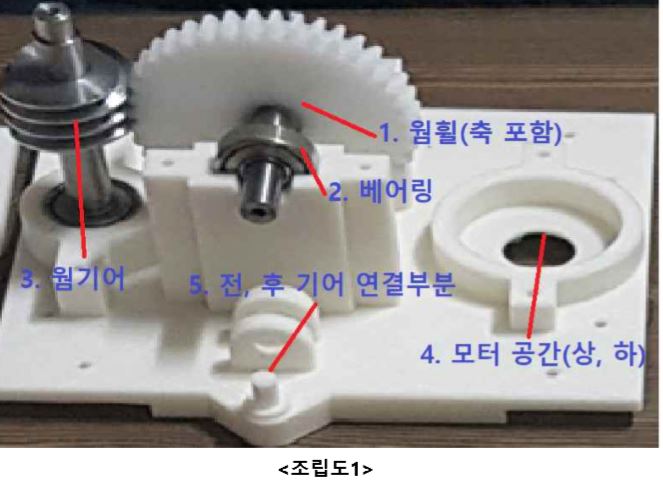 1. 웜휠(축 포함)

2. 베어링

3. 웜기어

5. 전, 후 기어 연결부분

4. 모터 공간(상, 하)

<조립도1>