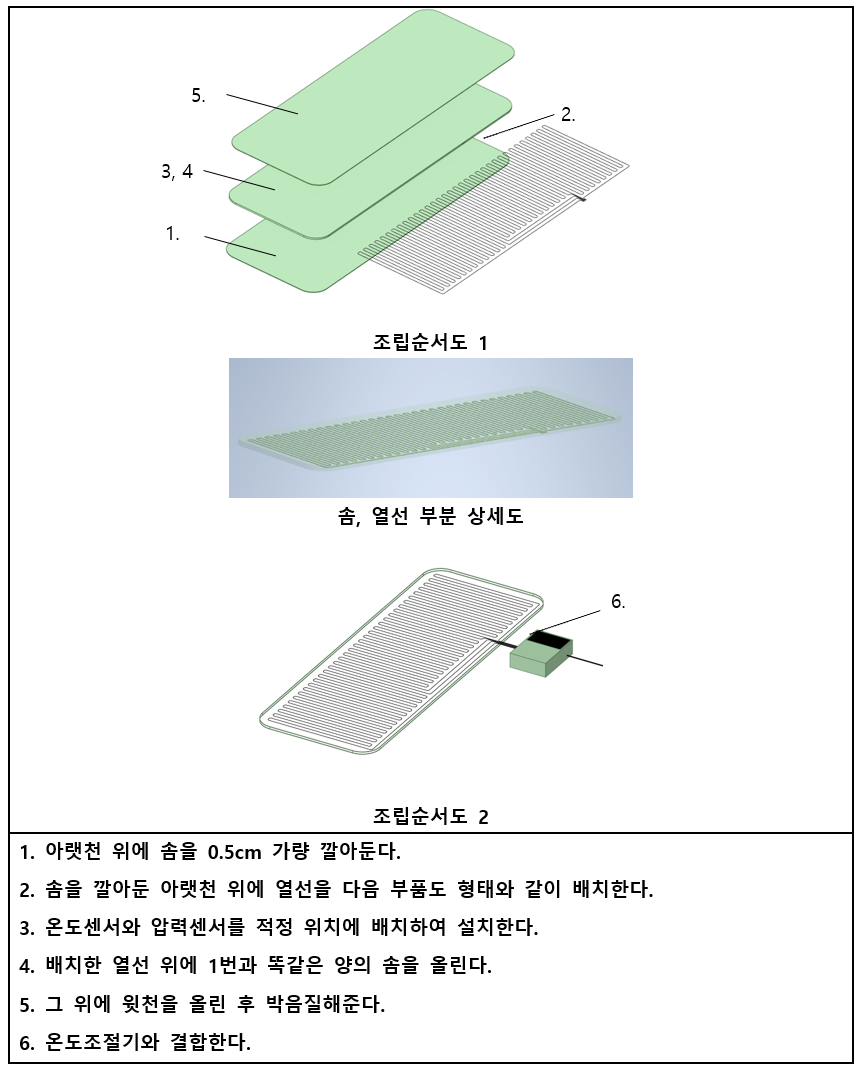 5.

2.

3, 4

1.

조립순서도 1

솜, 열선 부분 상세도

6.

조립순서도 2

1. 아랫천 위에 솜을 0.5cm 가량 깔아둔다.

2. 솜을 깔아둔 아랫천 위에 열선을 다음 부품도 형태와 같이 배치한다.

3. 온도센서와 압력센서를 적정 위치에 배치하여 설치한다.

4. 배치한 열선 위에 1번과 똑같은 양의 솜을 올린다.

5. 그 위에 윗천을 올린 후 박음질해준다.

6. 온도조절기와 결합한다.