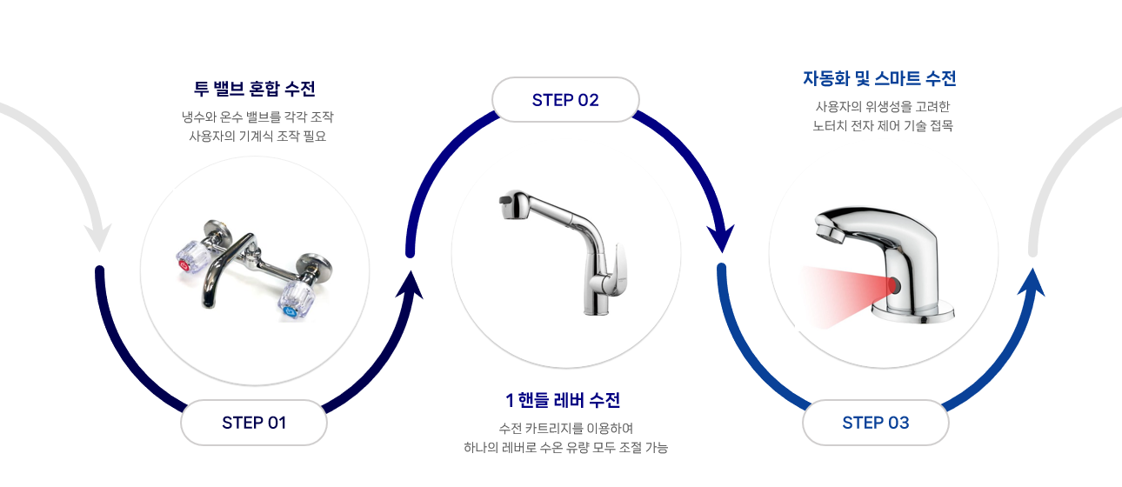 투 밸브 혼합 수전

냉수와 온수 밸브를 각각 조작
사용자의 기계식 조작 필요

STEP 01

STEP 02

1 핸들 레버 수전

수전 카트리지를 이용하여
하나의 레버로 수온 유량 모두 조절 가능

자동화 및 스마트 수전

사용자의 위생성을 고려한
노터치 전자 제어 기술 접목

STEP 03