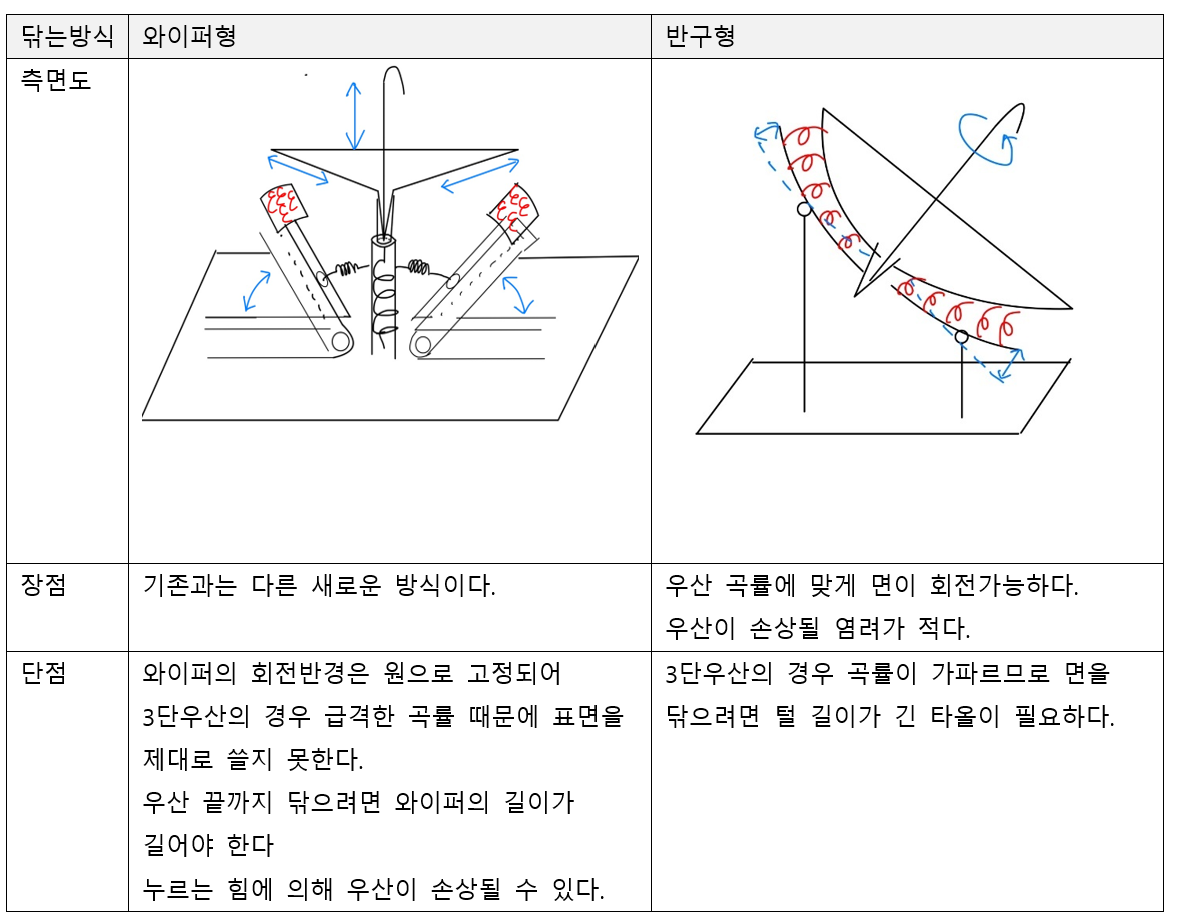 | 닦는방식 | 와이퍼형 | 반구형 |
|---|---|---|
| 측면도 | | |
| 장점 | 기존과는 다른 새로운 방식이다. | 우산 곡률에 맞게 면이 회전가능하다. 우산이 손상될 염려가 적다. |
| 단점 | 와이퍼의 회전반경은 원으로 고정되어 3단우산의 경우 급격한 곡률 때문에 표면을 제대로 쓸지 못한다. 우산 끝까지 닦으려면 와이퍼의 길이가 길어야 한다 누르는 힘에 의해 우산이 손상될 수 있다. | 3단우산의 경우 곡률이 가파르므로 면을 닦으려면 털 길이가 긴 타올이 필요하다. |