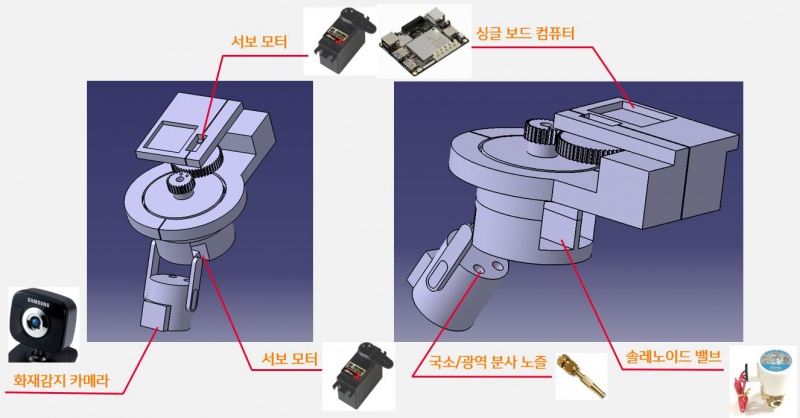 서보 모터

싱글 보드 컴퓨터

SAMSUNG

화재감지 카메라

서보 모터

국소/광역 분사 노즐

솔레노이드 밸브