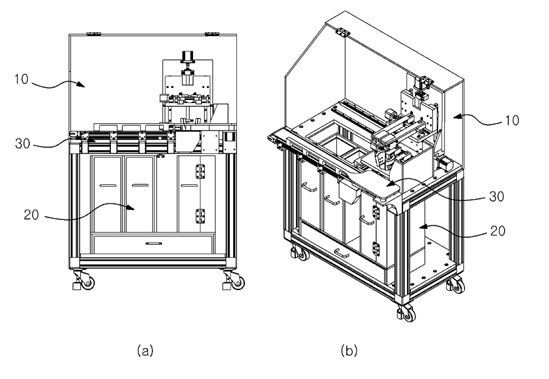 10

30

20

10

30

20

(a)

(b)