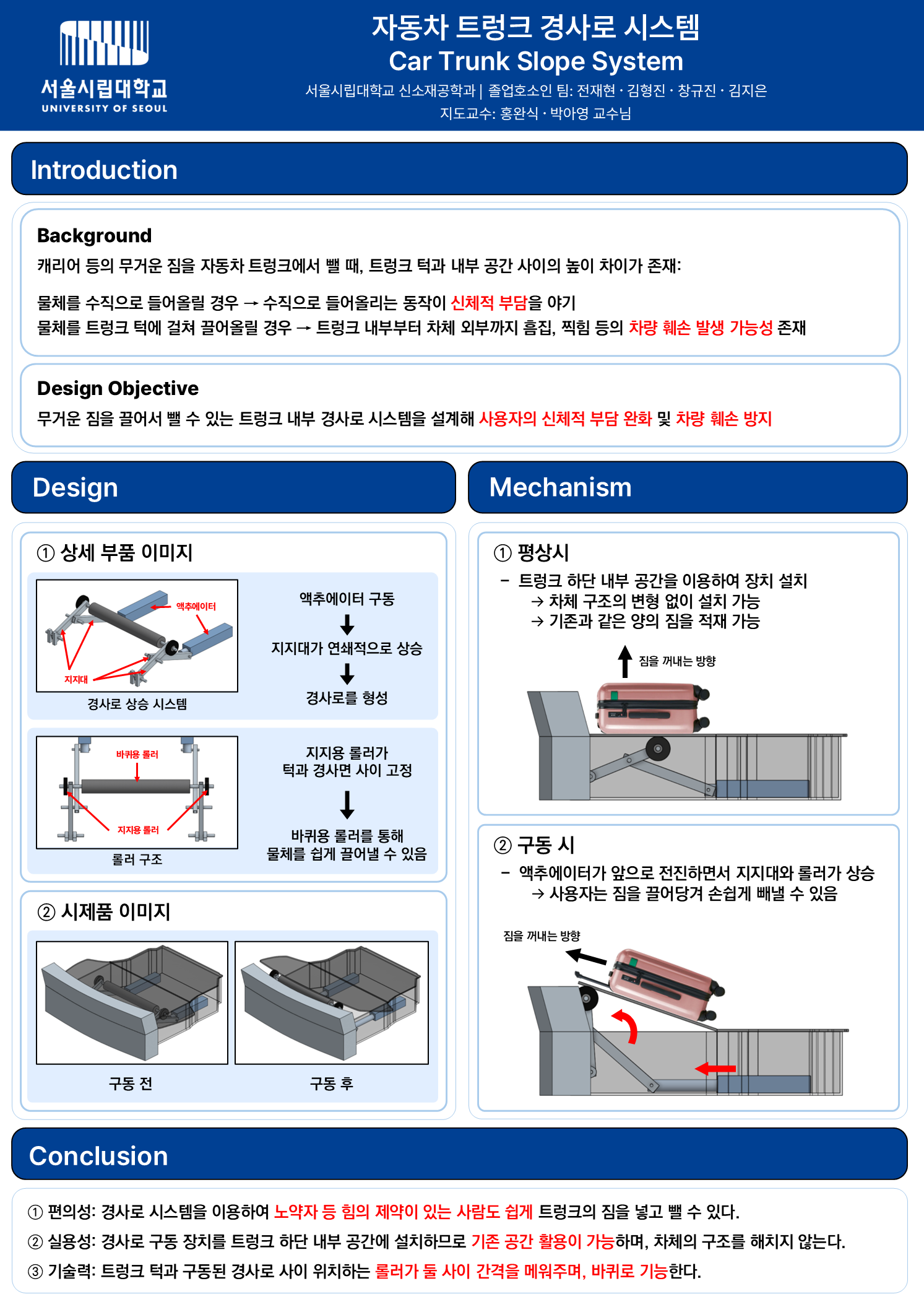 서울시립대학교
UNIVERSITY OF SEOUL

자동차 트렁크 경사로 시스템
Car Trunk Slope System
서울시립대학교 신소재공학과 | 졸업호소인 팀: 전재현 · 김형진 · 창규진 · 김지은
지도교수: 홍완식 · 박아영 교수님

Introduction

Background
캐리어 등의 무거운 짐을 자동차 트렁크에서 뺄 때, 트렁크 턱과 내부 공간 사이의 높이 차이가 존재:

물체를 수직으로 들어올릴 경우 → 수직으로 들어올리는 동작이 신체적 부담을 야기
물체를 트렁크 턱에 걸쳐 끌어올릴 경우 → 트렁크 내부부터 차체 외부까지 흠집, 찍힘 등의 차량 훼손 발생 가능성 존재

Design Objective
무거운 짐을 끌어서 뺄 수 있는 트렁크 내부 경사로 시스템을 설계해 사용자의 신체적 부담 완화 및 차량 훼손 방지

Design

① 상세 부품 이미지

액추에이터
지지대
경사로 상승 시스템

액추에이터 구동
지지대가 연쇄적으로 상승
경사로를 형성

바퀴용 롤러
지지용 롤러
롤러 구조

지지용 롤러가
턱과 경사면 사이 고정
바퀴용 롤러를 통해
물체를 쉽게 끌어낼 수 있음

② 시제품 이미지

구동 전
구동 후

Mechanism

① 평상시
– 트렁크 하단 내부 공간을 이용하여 장치 설치
→ 차체 구조의 변형 없이 설치 가능
→ 기존과 같은 양의 짐을 적재 가능

짐을 꺼내는 방향

② 구동 시
– 액추에이터가 앞으로 전진하면서 지지대와 롤러가 상승
→ 사용자는 짐을 끌어당겨 손쉽게 빼낼 수 있음

짐을 꺼내는 방향

Conclusion

① 편의성: 경사로 시스템을 이용하여 노약자 등 힘의 제약이 있는 사람도 쉽게 트렁크의 짐을 넣고 뺄 수 있다.
② 실용성: 경사로 구동 장치를 트렁크 하단 내부 공간에 설치하므로 기존 공간 활용이 가능하며, 차체의 구조를 해치지 않는다.
③ 기술력: 트렁크 턱과 구동된 경사로 사이 위치하는 롤러가 둘 사이 간격을 메워주며, 바퀴로 기능한다.