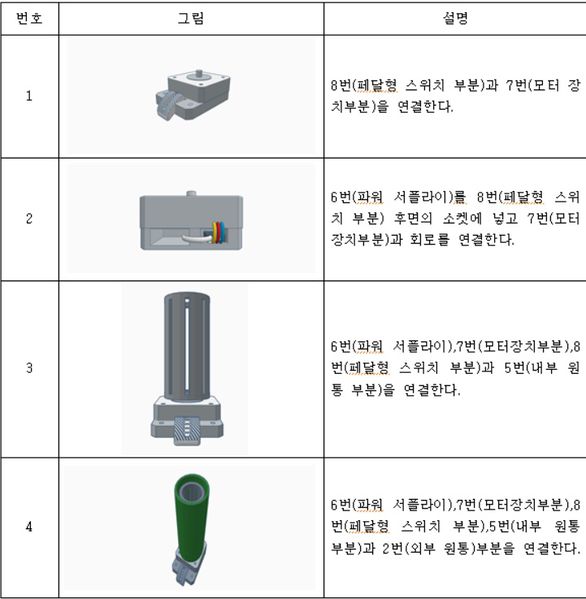 | 번호 | 그림 | 설명 |
|---|---|---|
| 1 | | 8번(페달형 스위치 부분)과 7번(모터 장치부분)을 연결한다. |
| 2 | | 6번(파워 서플라이)를 8번(페달형 스위치 부분) 후면의 소켓에 넣고 7번(모터 장치부분)과 회로를 연결한다. |
| 3 | | 6번(파워 서플라이),7번(모터장치부분),8번(페달형 스위치 부분)과 5번(내부 원통 부분)을 연결한다. |
| 4 | | 6번(파워 서플라이),7번(모터장치부분),8번(페달형 스위치 부분),5번(내부 원통 부분)과 2번(외부 원통)부분을 연결한다. |