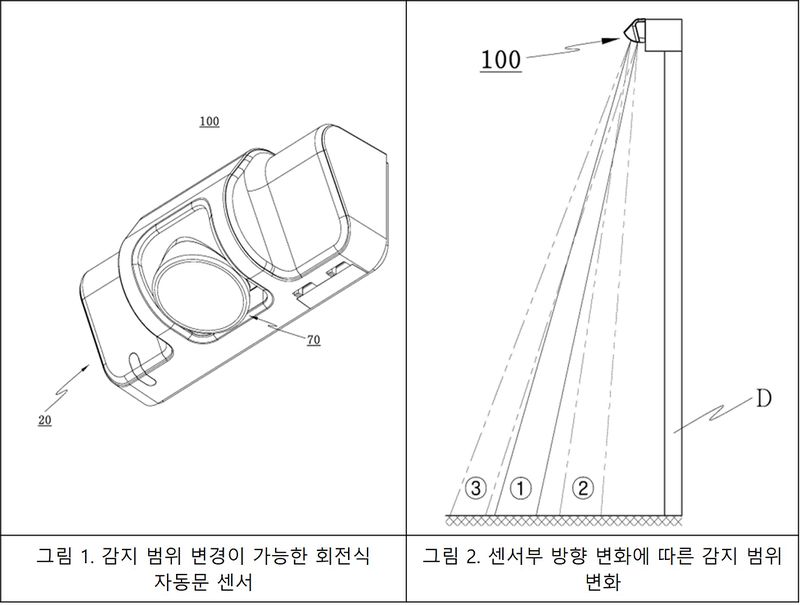 100

70

20

100

D

③ ① ②

| 그림 1. 감지 범위 변경이 가능한 회전식 자동문 센서 | 그림 2. 센서부 방향 변화에 따른 감지 범위 변화 |
|---|---|